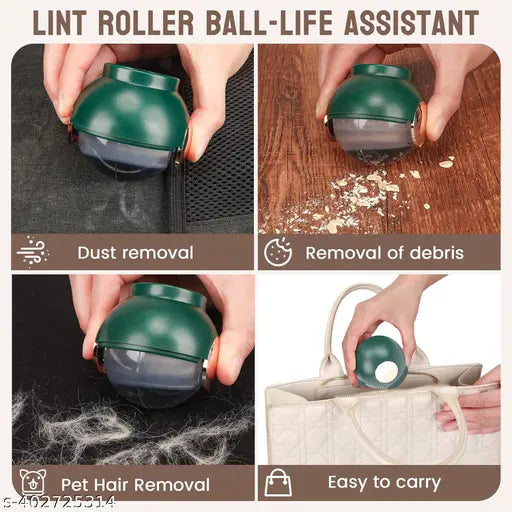 LINT ROLLER BALL-LIFE ASSISTANT

Dust removal

Removal of debris

Pet Hair Removal

Easy to carry

s-402725314